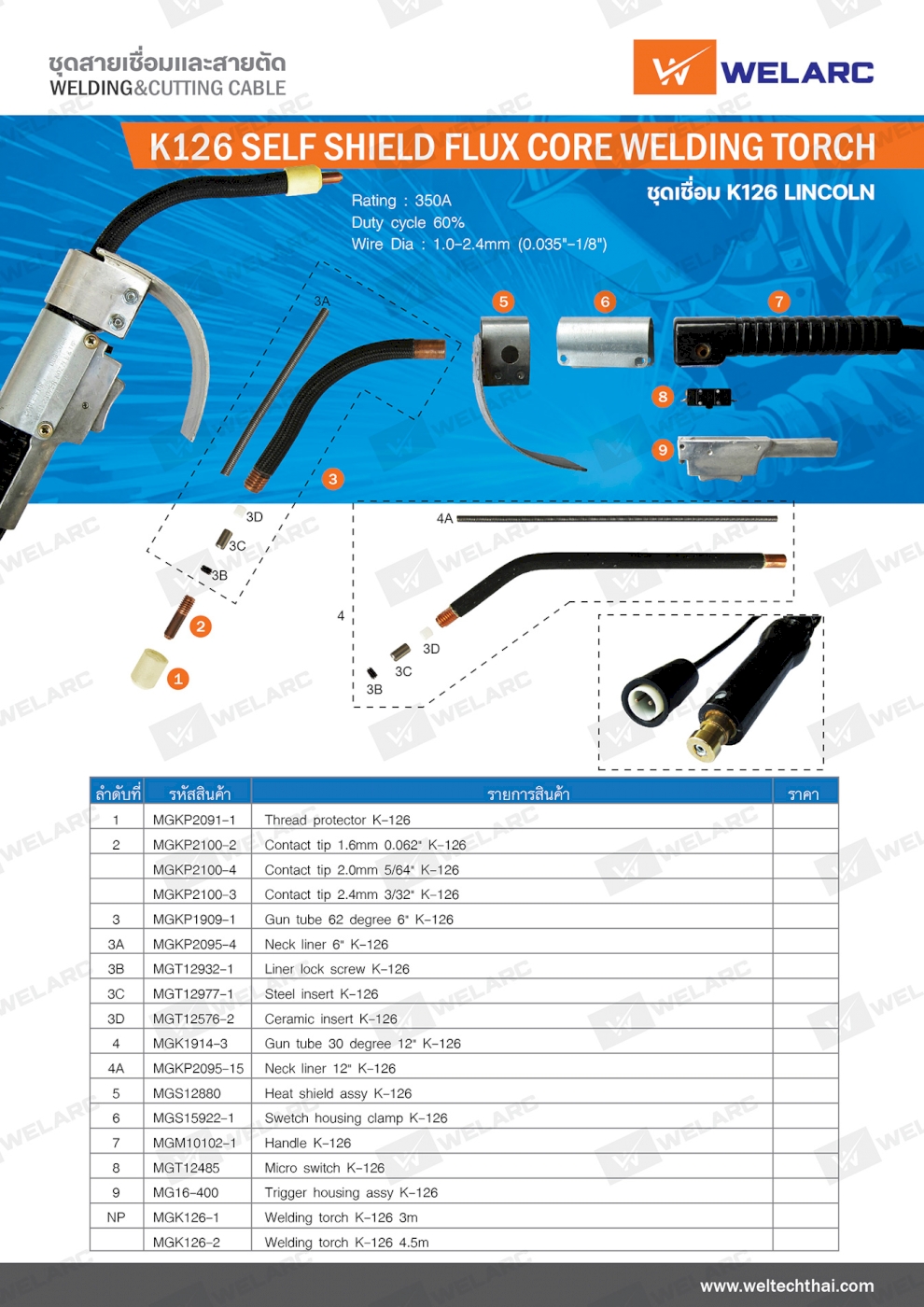 ชุดสายเชื่อมและสายตัด
WELDING&CUTTING CABLE

WELARC

K126 SELF SHIELD FLUX CORE WELDING TORCH

ชุดเชื่อม K126 LINCOLN

Rating : 350A
Duty cycle 60%
Wire Dia : 1.0-2.4mm (0.035"-1/8")

3A
5
6
7
8
9
3
3D
3C
3B
2
1
4A
4
3D
3C
3B

| ลำดับที่ | รหัสสินค้า | รายการสินค้า | ราคา |
|---|---|---|---|
| 1 | MGKP2091-1 | Thread protector K-126 | |
| 2 | MGKP2100-2 | Contact tip 1.6mm 0.062" K-126 | |
| | MGKP2100-4 | Contact tip 2.0mm 5/64" K-126 | |
| | MGKP2100-3 | Contact tip 2.4mm 3/32" K-126 | |
| 3 | MGKP1909-1 | Gun tube 62 degree 6" K-126 | |
| 3A | MGKP2095-4 | Neck liner 6" K-126 | |
| 3B | MGT12932-1 | Liner lock screw K-126 | |
| 3C | MGT12977-1 | Steel insert K-126 | |
| 3D | MGT12576-2 | Ceramic insert K-126 | |
| 4 | MGK1914-3 | Gun tube 30 degree 12" K-126 | |
| 4A | MGKP2095-15 | Neck liner 12" K-126 | |
| 5 | MGS12880 | Heat shield assy K-126 | |
| 6 | MGS15922-1 | Swetch housing clamp K-126 | |
| 7 | MGM10102-1 | Handle K-126 | |
| 8 | MGT12485 | Micro switch K-126 | |
| 9 | MG16-400 | Trigger housing assy K-126 | |
| NP | MGK126-1 | Welding torch K-126 3m | |
| | MGK126-2 | Welding torch K-126 4.5m | |

www.weltechthai.com